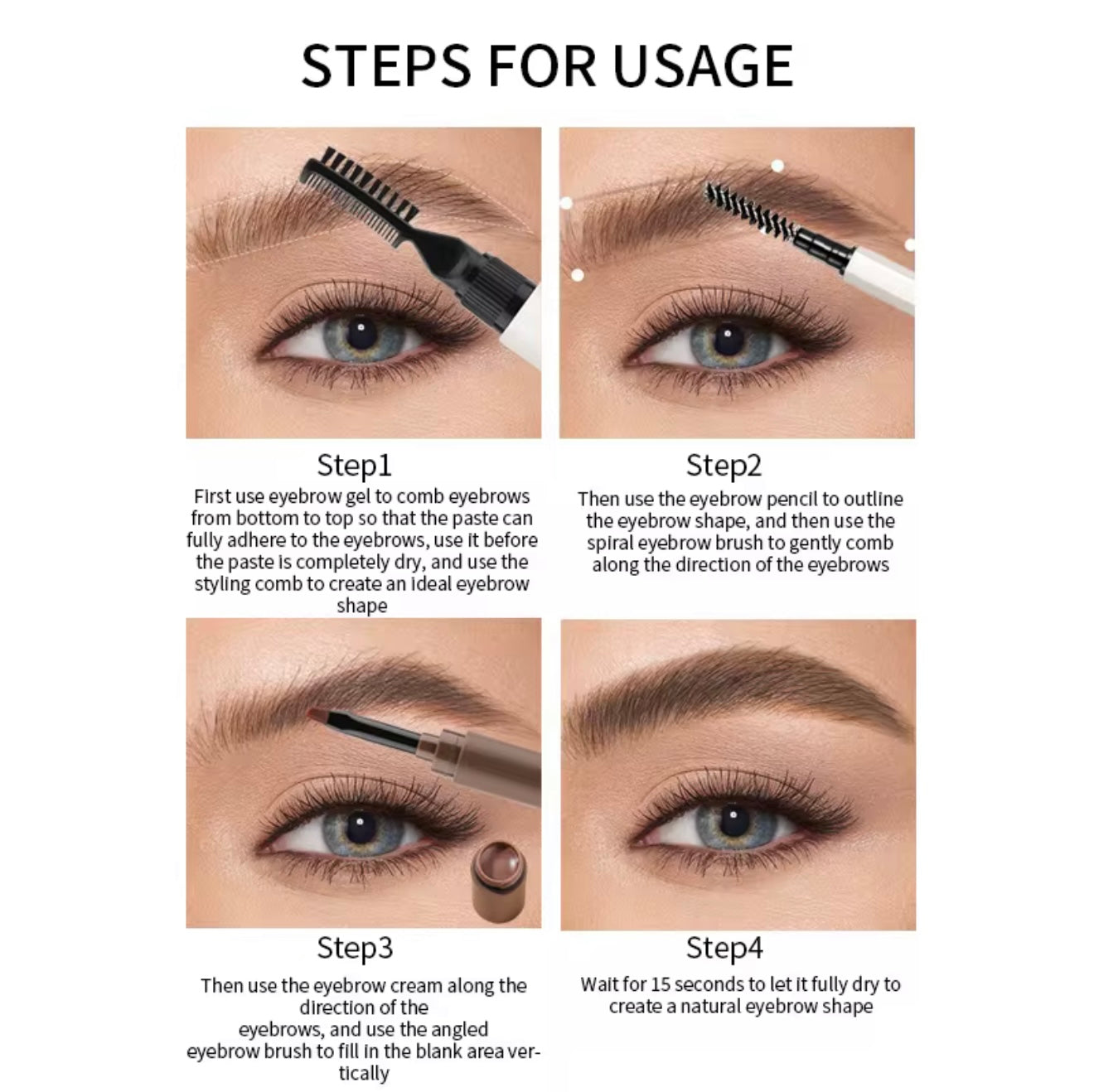 STEPS FOR USAGE

Step1

First use eyebrow gel to comb eyebrows from bottom to top so that the paste can fully adhere to the eyebrows, use it before the paste is completely dry, and use the styling comb to create an ideal eyebrow shape

Step2

Then use the eyebrow pencil to outline the eyebrow shape, and then use the spiral eyebrow brush to gently comb along the direction of the eyebrows

Step3

Then use the eyebrow cream along the direction of the eyebrows, and use the angled eyebrow brush to fill in the blank area vertically

Step4

Wait for 15 seconds to let it fully dry to create a natural eyebrow shape